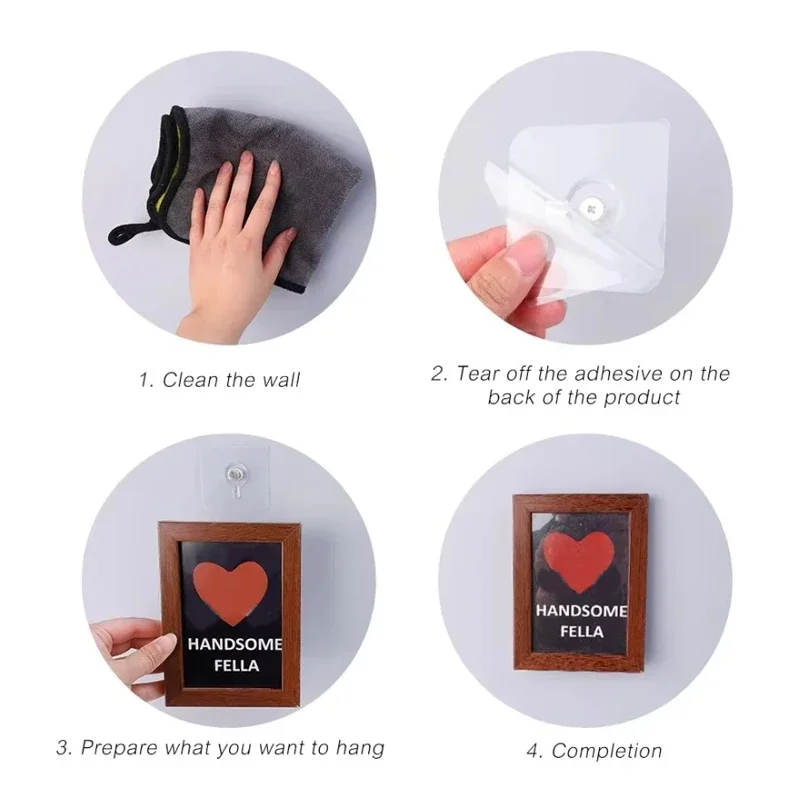 1. Clean the wall

2. Tear off the adhesive on the back of the product

HANDSOME FELLA

3. Prepare what you want to hang

HANDSOME FELLA

4. Completion