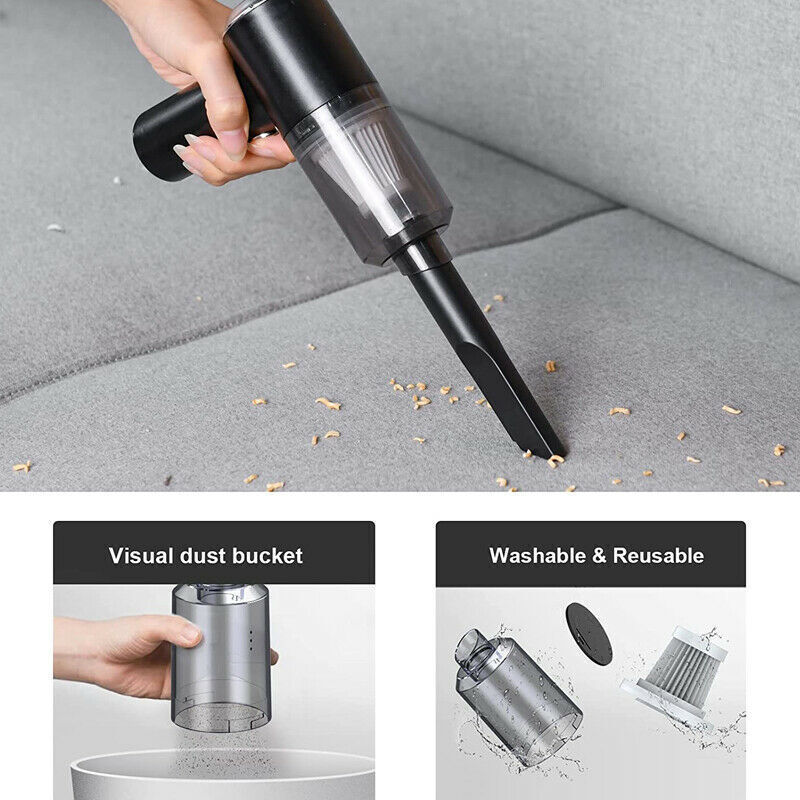 Visual dust bucket

Washable & Reusable